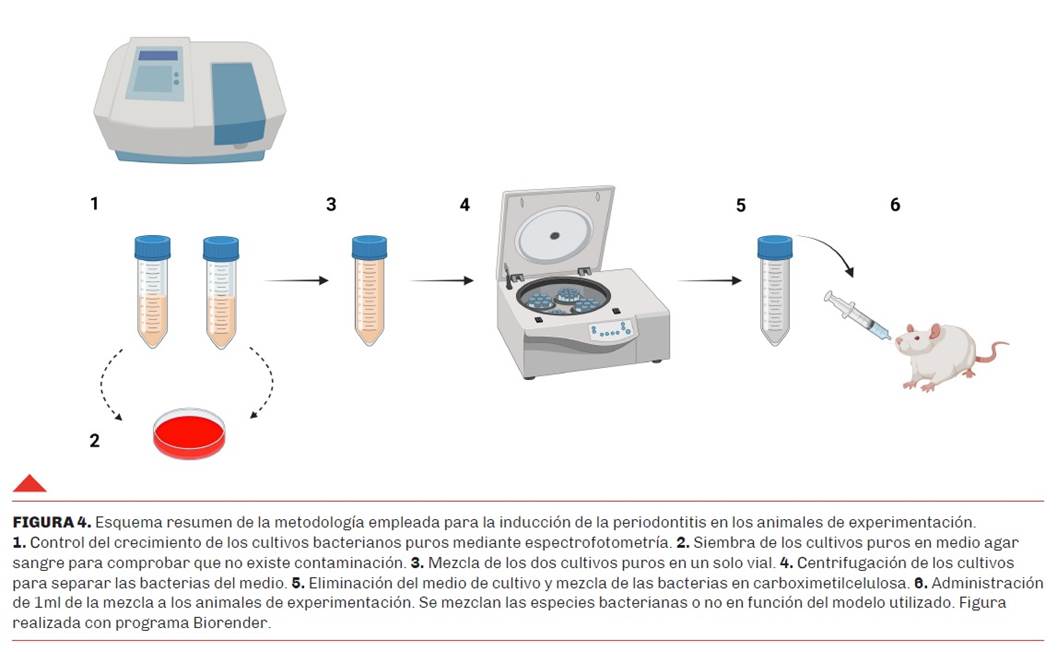 1

3

4

5

6

2

FIGURA 4. Esquema resumen de la metodología empleada para la inducción de la periodontitis en los animales de experimentación. 1. Control del crecimiento de los cultivos bacterianos puros mediante espectrofotometría. 2. Siembra de los cultivos puros en medio agar sangre para comprobar que no existe contaminación. 3. Mezcla de los dos cultivos puros en un solo vial. 4. Centrifugación de los cultivos para separar las bacterias del medio. 5. Eliminación del medio de cultivo y mezcla de las bacterias en carboximetilcelulosa. 6. Administración de 1ml de la mezcla a los animales de experimentación. Se mezclan las especies bacterianas o no en función del modelo utilizado. Figura realizada con programa Biorender.